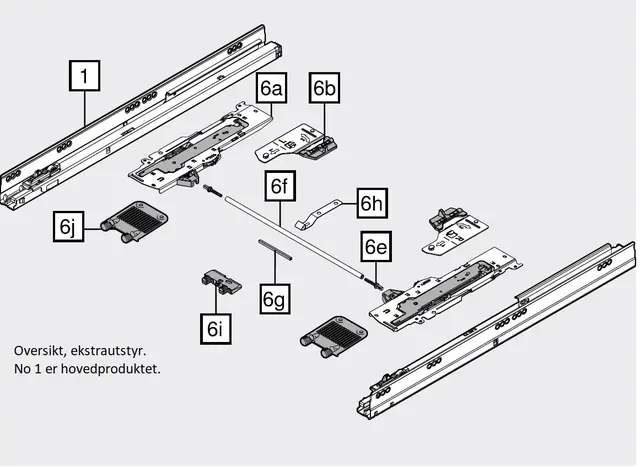 1

6a

6b

6f

6h

6j

6e

6g

6i

Oversikt, ekstrautstyr.
No 1 er hovedproduktet.